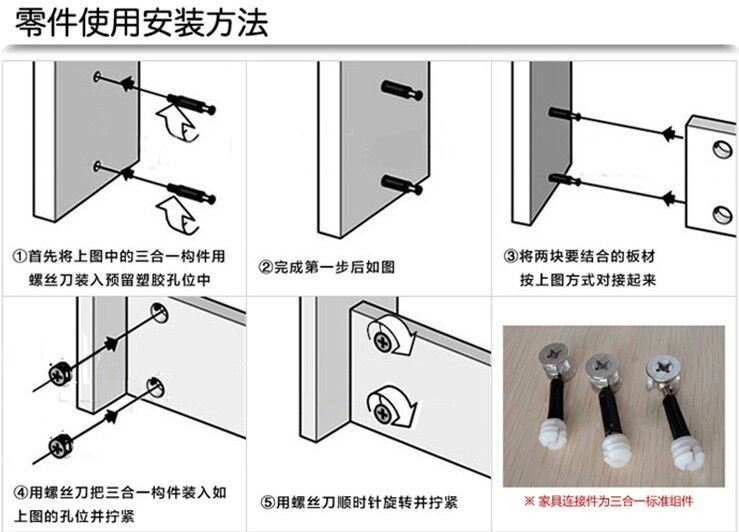 零件使用安装方法

①首先将上图中的三合一构件用螺丝刀装入预留塑胶孔位中

②完成第一步后如图

③将两块要结合的板材按上图方式对接起来

④用螺丝刀把三合一构件装入如上图的孔位并拧紧

⑤用螺丝刀顺时针旋转并拧紧

※ 家具连接件为三合一标准组件