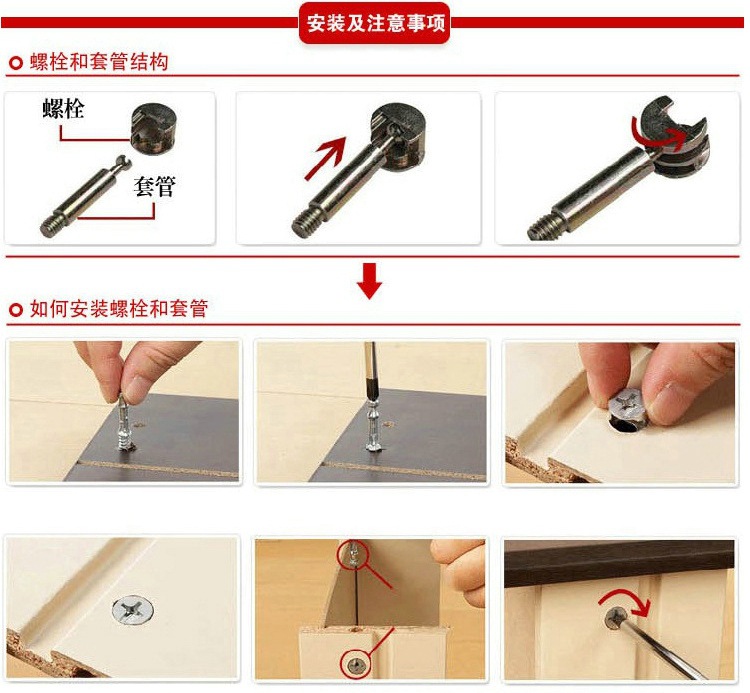 安装及注意事项

螺栓和套管结构

螺栓

套管

如何安装螺栓和套管