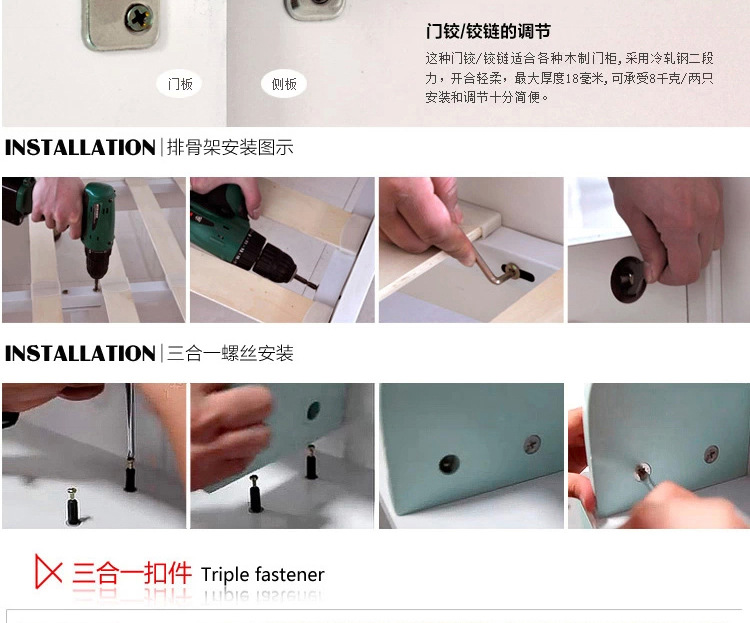 门板

侧板

门铰/铰链的调节

这种门铰/铰链适合各种木制门柜，采用冷轧钢二段力，开合轻柔，最大厚度18毫米，可承受8千克/两只安装和调节十分简便。

INSTALLATION | 排骨架安装图示

INSTALLATION | 三合一螺丝安装

三合一扣件 Triple fastener