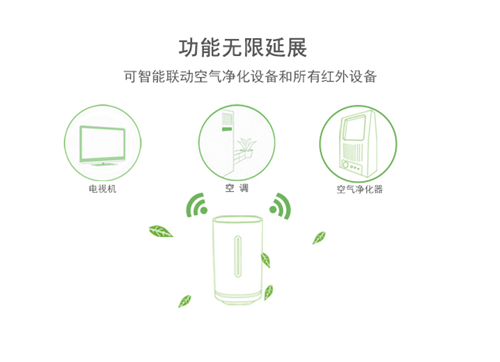 功能无限延展

可智能联动空气净化设备和所有红外设备

电视机

空 调

空气净化器